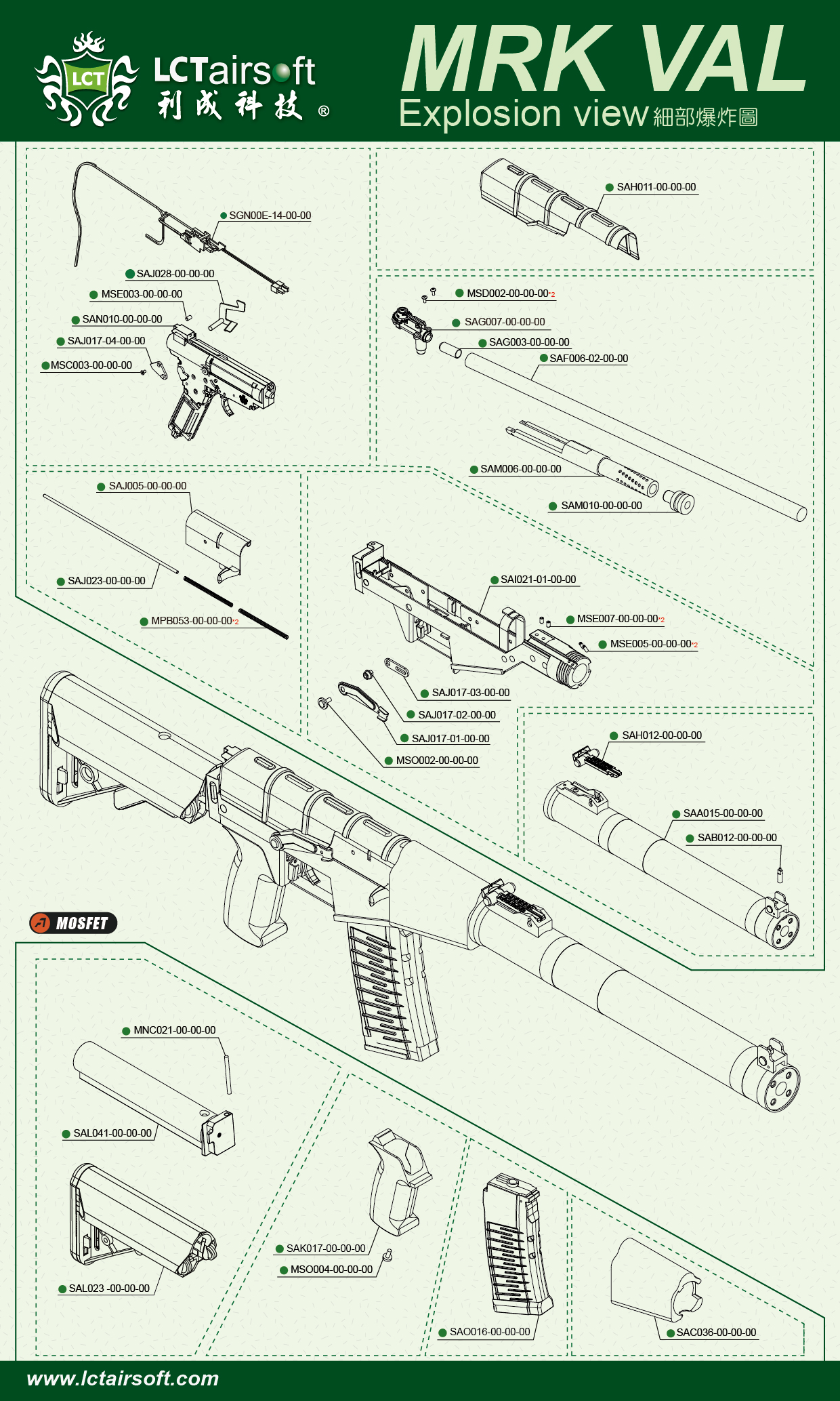 LCT

LCTairsoft
利成科技 ®

MRK VAL
Explosion view 細部爆炸圖

SGN00E-14-00-00
SAJ028-00-00-00
MSE003-00-00-00
SAN010-00-00-00
SAJ017-04-00-00
MSC003-00-00-00

SAH011-00-00-00

MSD002-00-00-00*2
SAG007-00-00-00
SAG003-00-00-00
SAF006-02-00-00
SAM006-00-00-00
SAM010-00-00-00

SAJ005-00-00-00
SAJ023-00-00-00
MPB053-00-00-00*2

SAI021-01-00-00
MSE007-00-00-00*2
MSE005-00-00-00*2
SAJ017-03-00-00
SAJ017-02-00-00
SAJ017-01-00-00
MSO002-00-00-00

SAH012-00-00-00
SAA015-00-00-00
SAB012-00-00-00

MOSFET

MNC021-00-00-00
SAL041-00-00-00
SAL023 -00-00-00

SAK017-00-00-00
MSO004-00-00-00

SAO016-00-00-00

SAC036-00-00-00

www.lctairsoft.com